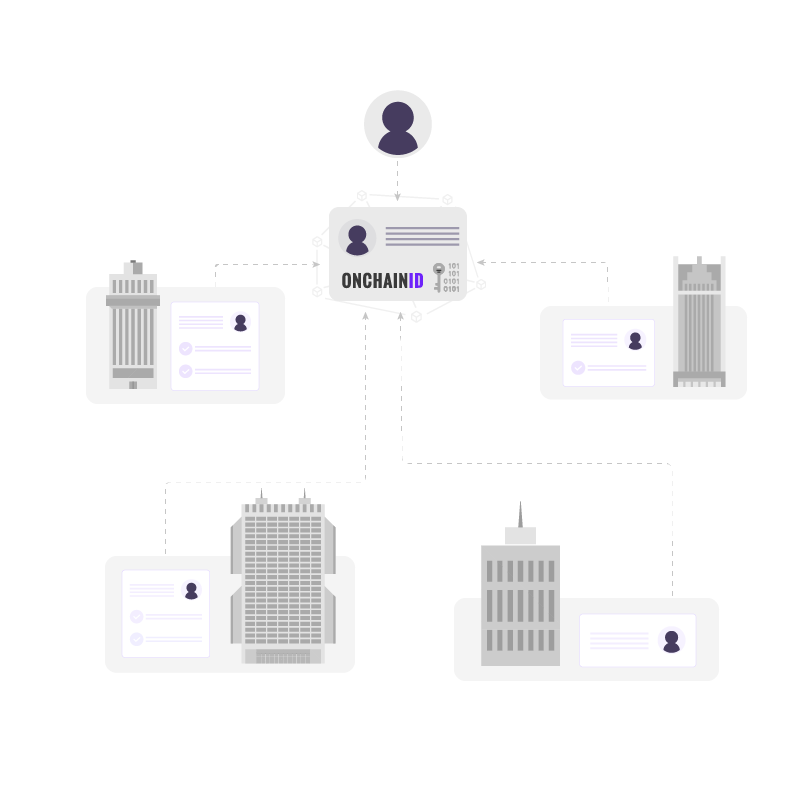 ONCHAINID
101
101
0101
0101